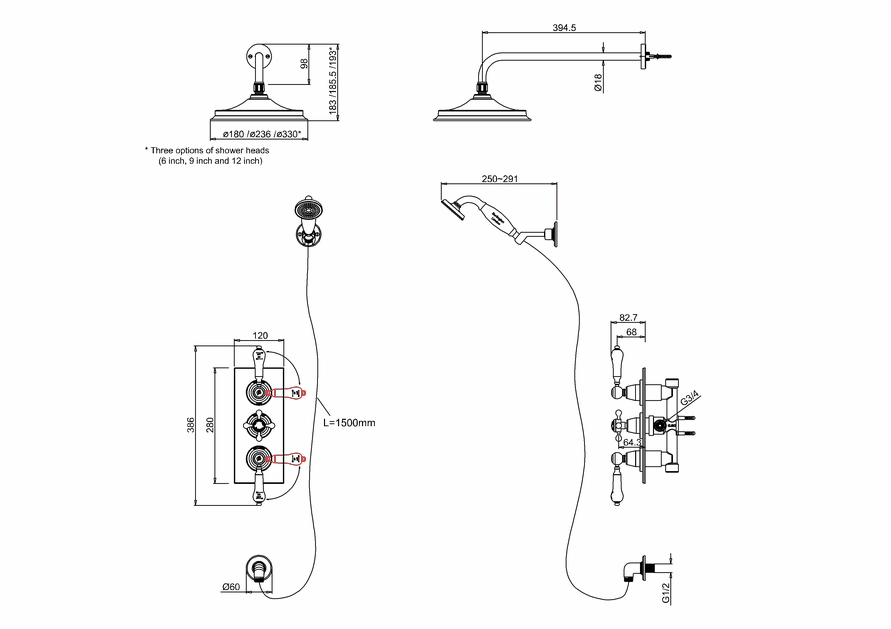 98

183 /185.5 /193*

ø180 /ø236 /ø330*

* Three options of shower heads (6 inch, 9 inch and 12 inch)

394.5

Ø18

250~291

120

386

280

L=1500mm

Ø60

82.7

68

G3/4

64.3

G1/2